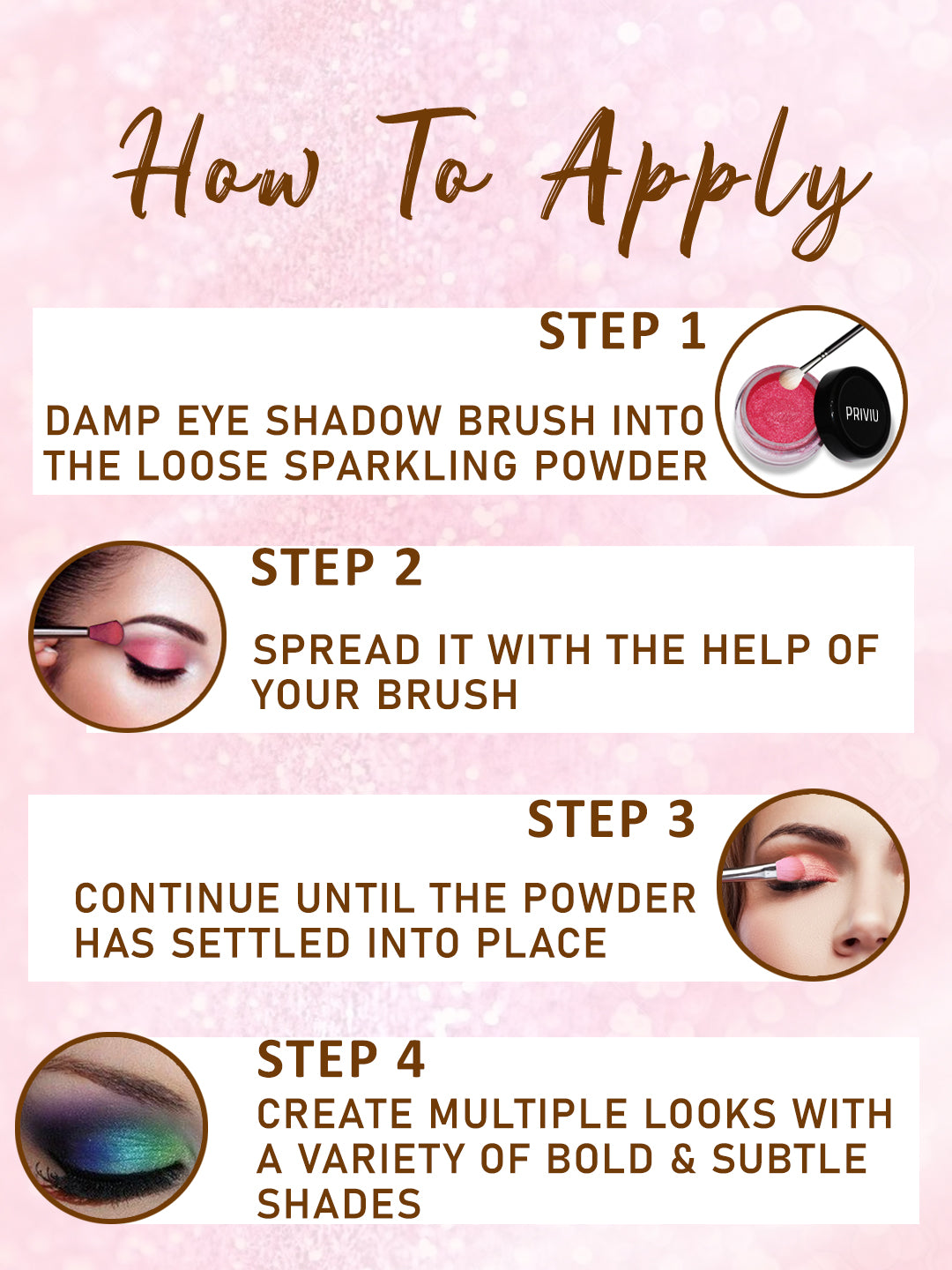 How To Apply

STEP 1

DAMP EYE SHADOW BRUSH INTO THE LOOSE SPARKLING POWDER

PRIVIU

STEP 2

SPREAD IT WITH THE HELP OF YOUR BRUSH

STEP 3

CONTINUE UNTIL THE POWDER HAS SETTLED INTO PLACE

STEP 4

CREATE MULTIPLE LOOKS WITH A VARIETY OF BOLD & SUBTLE SHADES